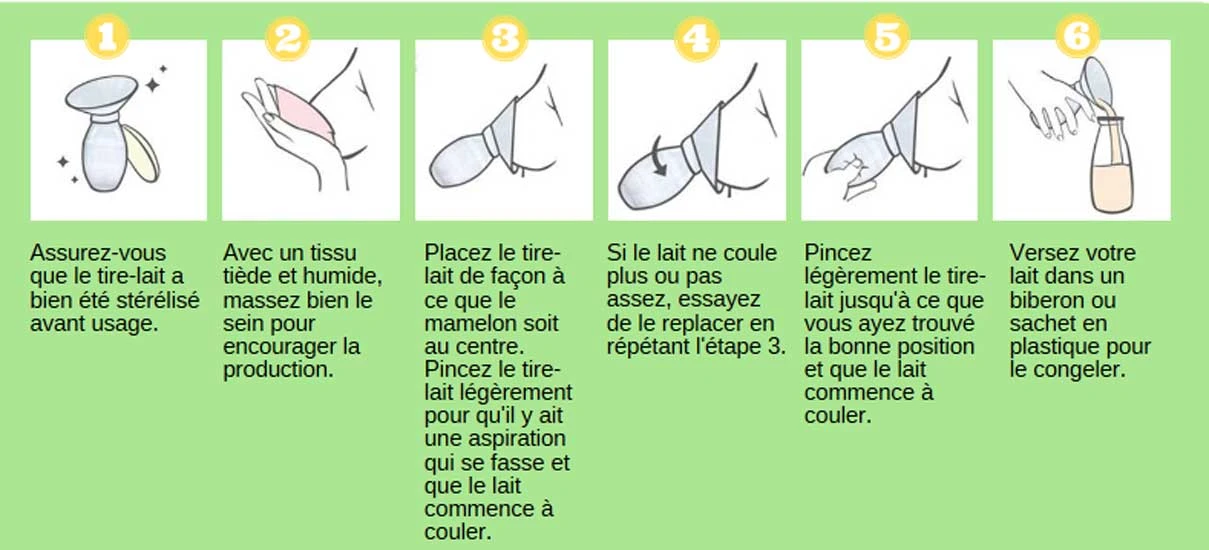 1

Assurez-vous que le tire-lait a bien été stérélisé avant usage.

2

Avec un tissu tiède et humide, massez bien le sein pour encourager la production.

3

Placez le tire-lait de façon à ce que le mamelon soit au centre. Pincez le tire-lait légèrement pour qu'il y ait une aspiration qui se fasse et que le lait commence à couler.

4

Si le lait ne coule plus ou pas assez, essayez de le replacer en répétant l'étape 3.

5

Pincez légèrement le tire-lait jusqu'à ce que vous ayez trouvé la bonne position et que le lait commence à couler.

6

Versez votre lait dans un biberon ou sachet en plastique pour le congeler.